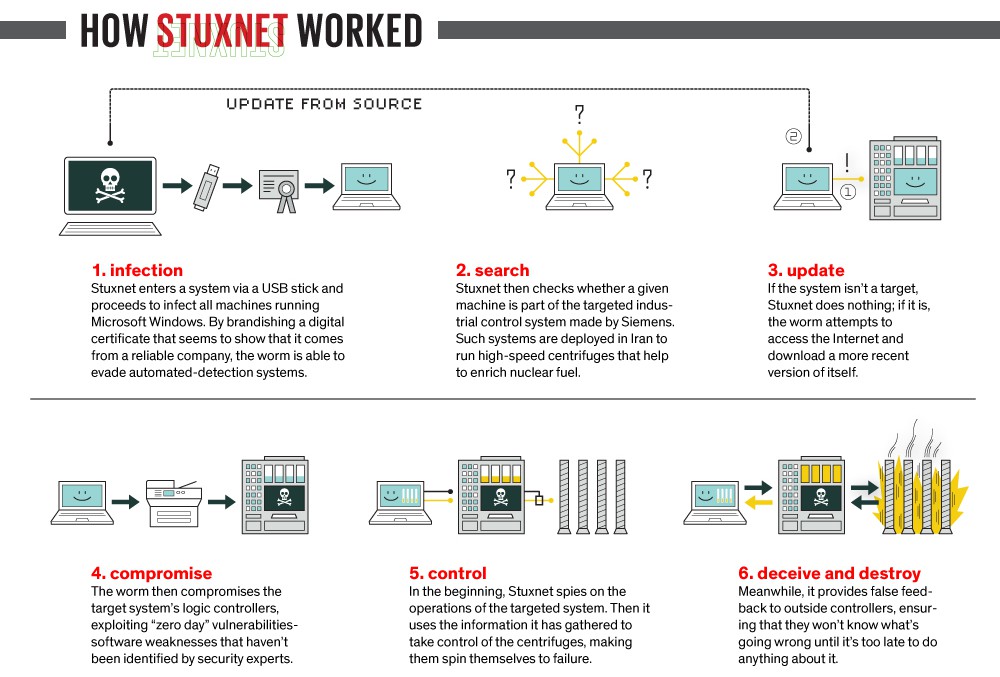 HOW STUXNET WORKED

UPDATE FROM SOURCE

?

?

?

2

!

1

1. infection
Stuxnet enters a system via a USB stick and proceeds to infect all machines running Microsoft Windows. By brandishing a digital certificate that seems to show that it comes from a reliable company, the worm is able to evade automated-detection systems.

2. search
Stuxnet then checks whether a given machine is part of the targeted industrial control system made by Siemens. Such systems are deployed in Iran to run high-speed centrifuges that help to enrich nuclear fuel.

3. update
If the system isn't a target, Stuxnet does nothing; if it is, the worm attempts to access the Internet and download a more recent version of itself.

4. compromise
The worm then compromises the target system's logic controllers, exploiting "zero day" vulnerabilities-software weaknesses that haven't been identified by security experts.

5. control
In the beginning, Stuxnet spies on the operations of the targeted system. Then it uses the information it has gathered to take control of the centrifuges, making them spin themselves to failure.

6. deceive and destroy
Meanwhile, it provides false feedback to outside controllers, ensuring that they won't know what's going wrong until it's too late to do anything about it.